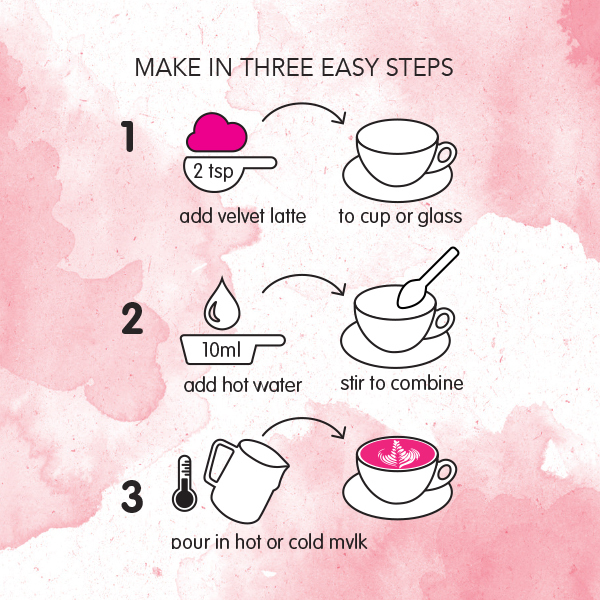 MAKE IN THREE EASY STEPS

1

2 tsp

add velvet latte

to cup or glass

2

10ml

add hot water

stir to combine

3

pour in hot or cold mylk